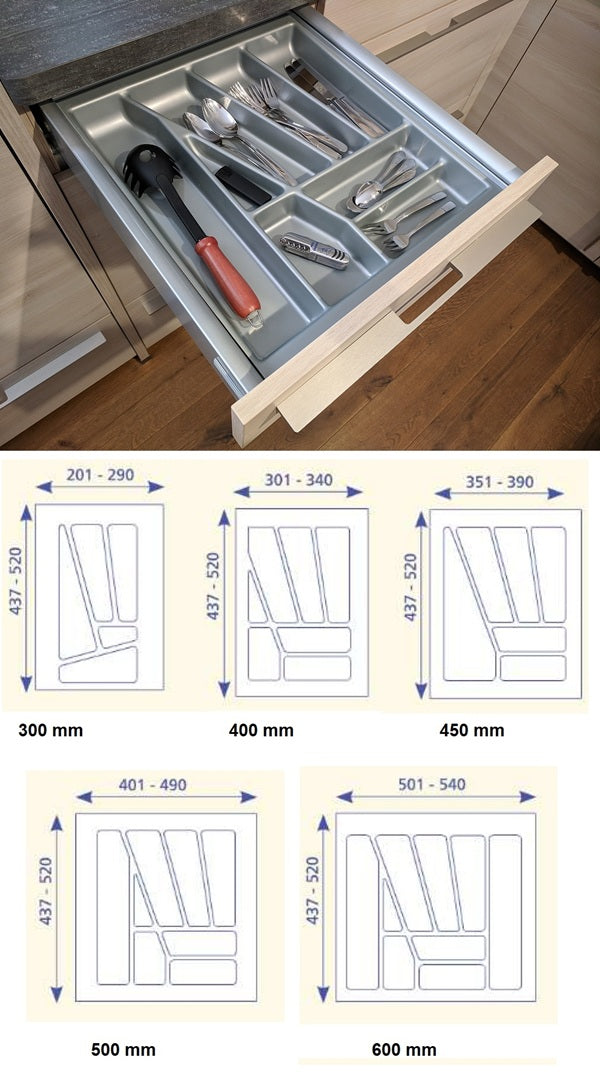 201 - 290
437 - 520
300 mm

301 - 340
437 - 520
400 mm

351 - 390
437 - 520
450 mm

401 - 490
437 - 520
500 mm

501 - 540
437 - 520
600 mm