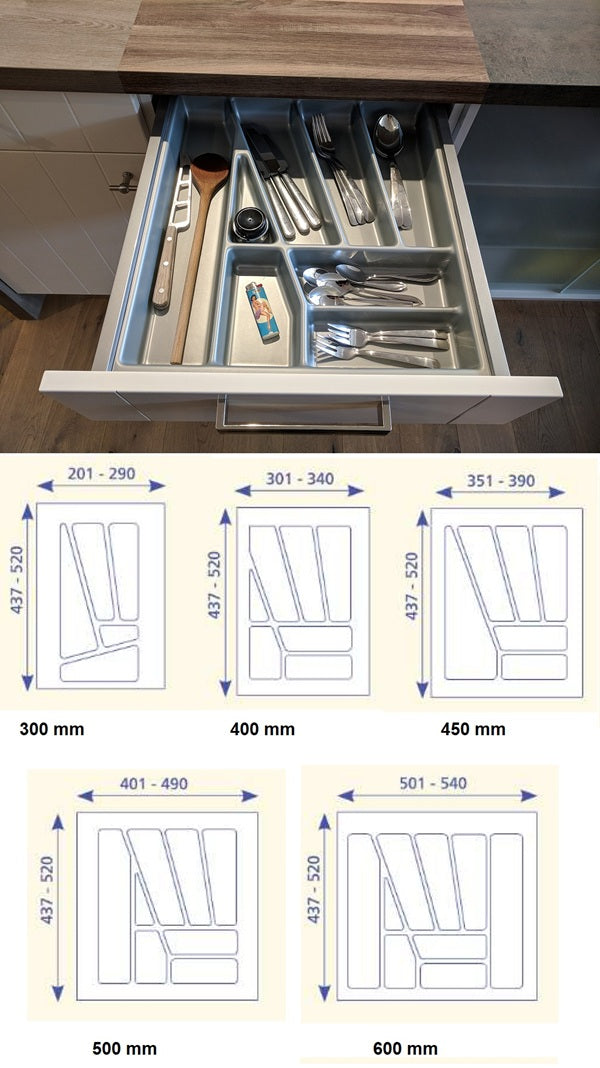 201 - 290
437 - 520
300 mm

301 - 340
437 - 520
400 mm

351 - 390
437 - 520
450 mm

401 - 490
437 - 520
500 mm

501 - 540
437 - 520
600 mm