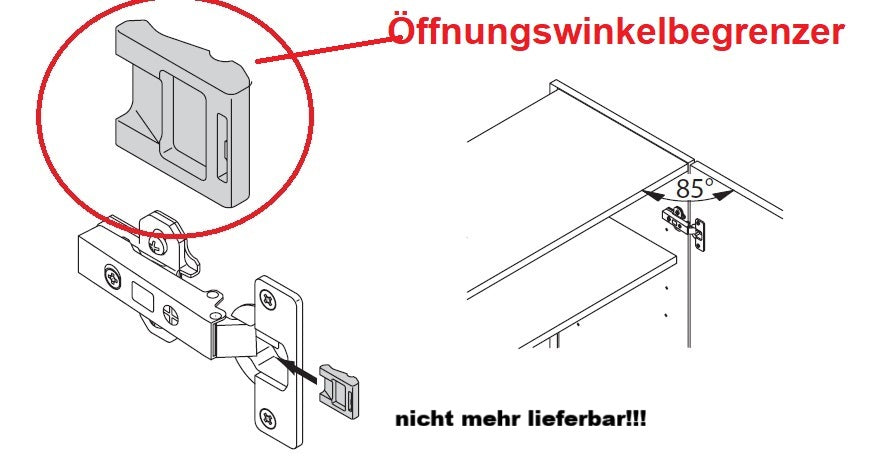 Öffnungswinkelbegrenzer

85°

nicht mehr lieferbar!!!